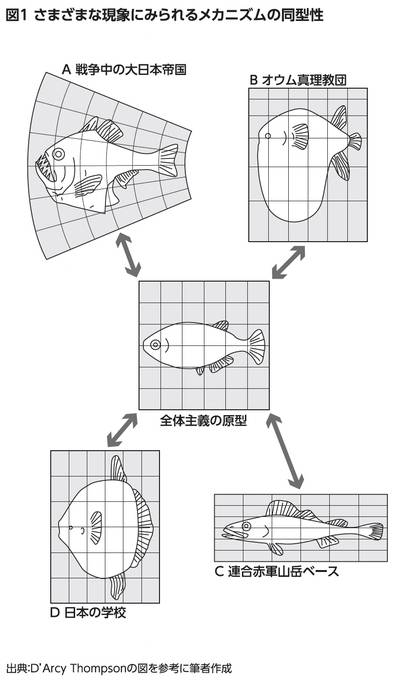 図1 さまざまな現象にみられるメカニズムの同型性

A 戦争中の大日本帝国

B オウム真理教団

全体主義の原型

D 日本の学校

C 連合赤軍山岳ベース

出典:D'Arcy Thompsonの図を参考に筆者作成