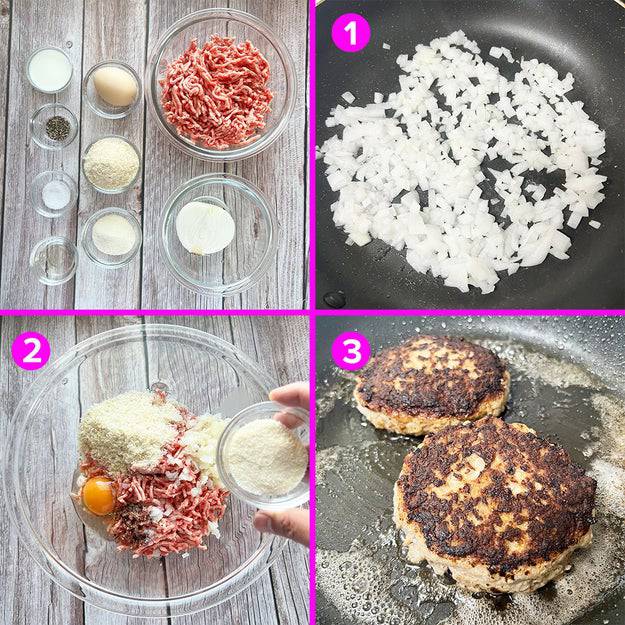 1

2

3