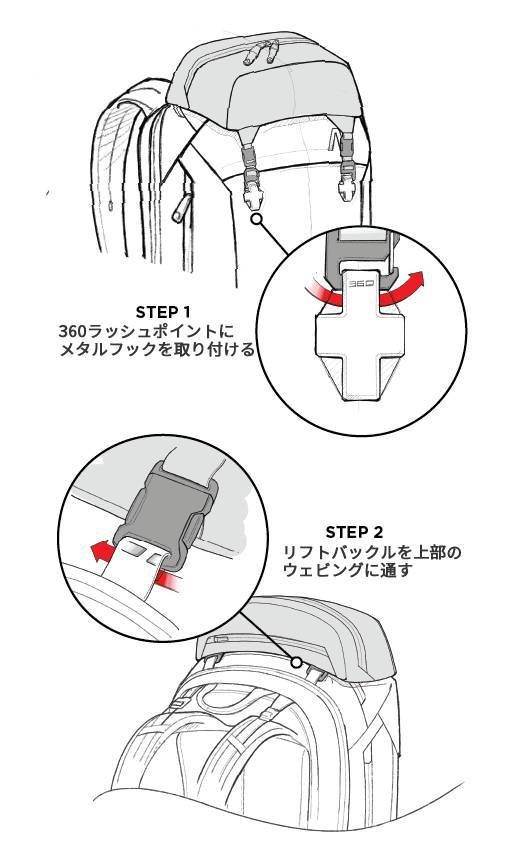 STEP 1
360ラッシュポイントに
メタルフックを取り付ける

360

STEP 2
リフトバックルを上部の
ウェビングに通す