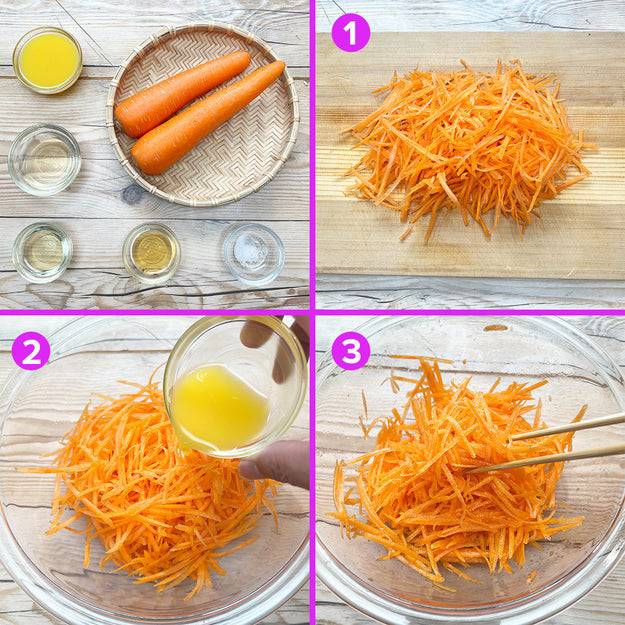 1

2

3