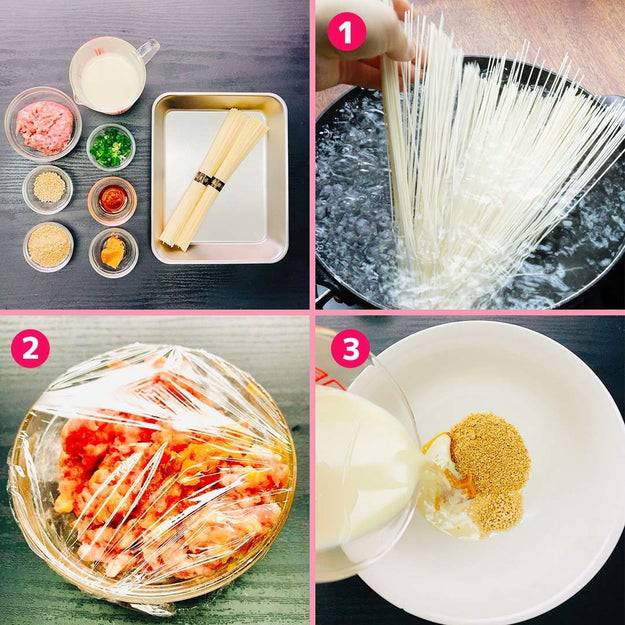 1

2

3