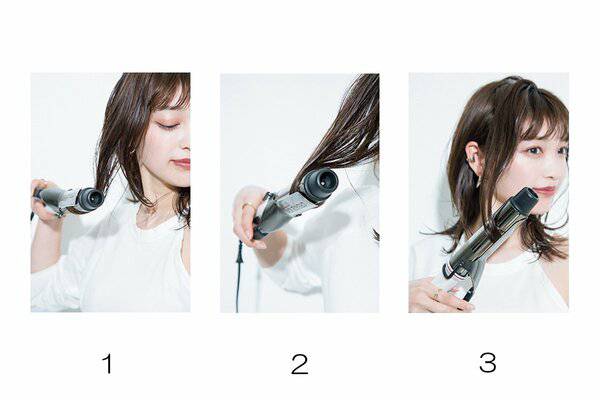 1

2

3