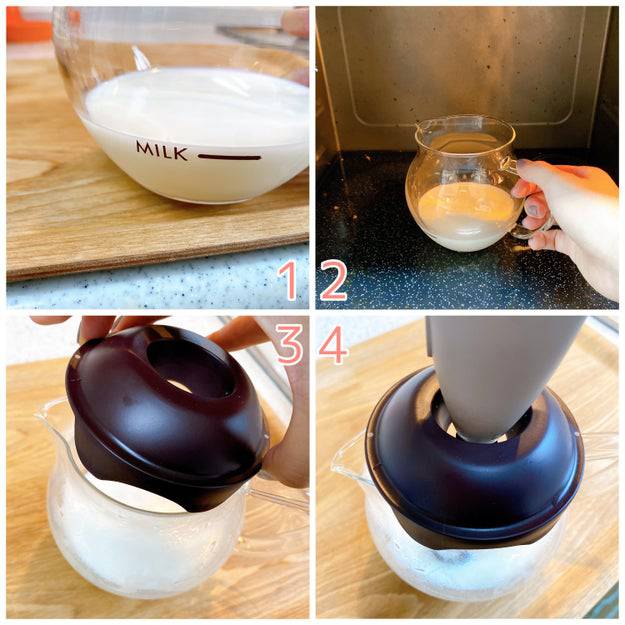 MILK

1

2

3

4