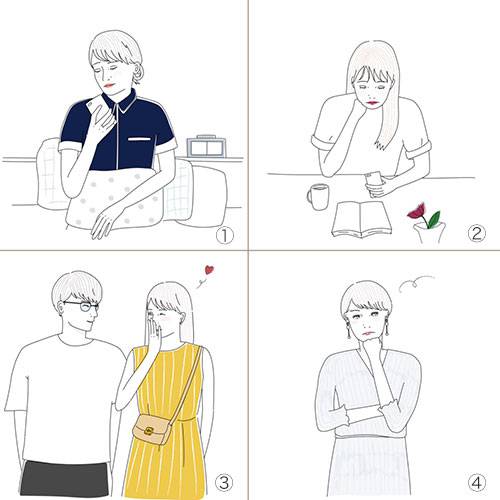 ①

②

③

④