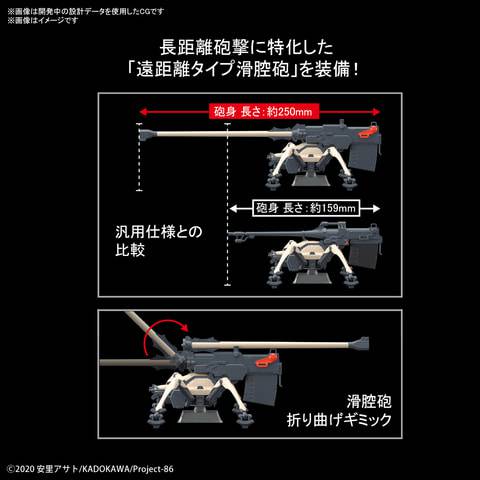 ※画像は開発中の設計データを使用したCGです
※画像はイメージです

長距離砲撃に特化した
「遠距離タイプ滑腔砲」を装備！

砲身 長さ：約250mm

砲身 長さ：約159mm

汎用仕様との
比較

滑腔砲
折り曲げギミック

©2020 安里アサト/KADOKAWA/Project-86