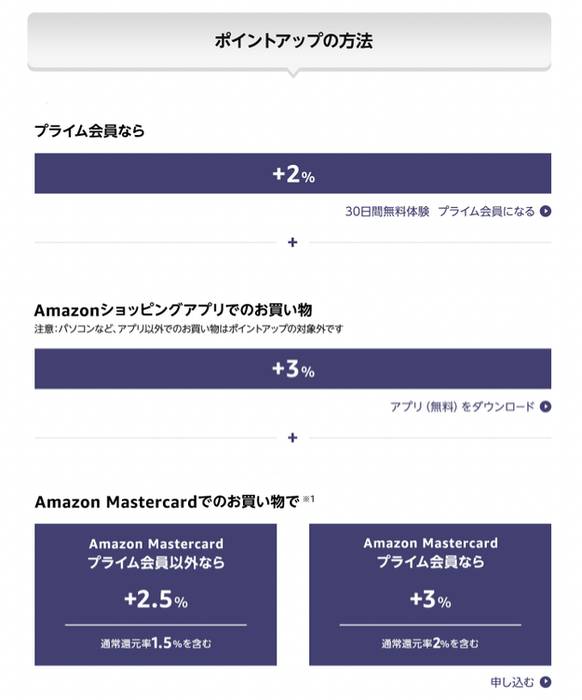 ポイントアップの方法

プライム会員なら

+2%

30日間無料体験　プライム会員になる

+

Amazonショッピングアプリでのお買い物
注意：パソコンなど、アプリ以外でのお買い物はポイントアップの対象外です

+3%

アプリ（無料）をダウンロード

+

Amazon Mastercardでのお買い物で ※1

Amazon Mastercard
プライム会員以外なら
+2.5%
通常還元率1.5%を含む

Amazon Mastercard
プライム会員なら
+3%
通常還元率2%を含む

申し込む