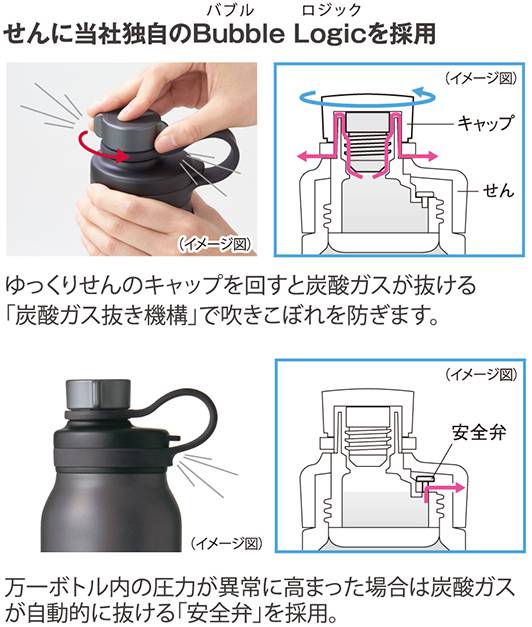 バブル　ロジック
せんに当社独自のBubble Logicを採用

（イメージ図）

（イメージ図）
キャップ
せん

ゆっくりせんのキャップを回すと炭酸ガスが抜ける「炭酸ガス抜き機構」で吹きこぼれを防ぎます。

（イメージ図）

（イメージ図）
安全弁

万一ボトル内の圧力が異常に高まった場合は炭酸ガスが自動的に抜ける「安全弁」を採用。